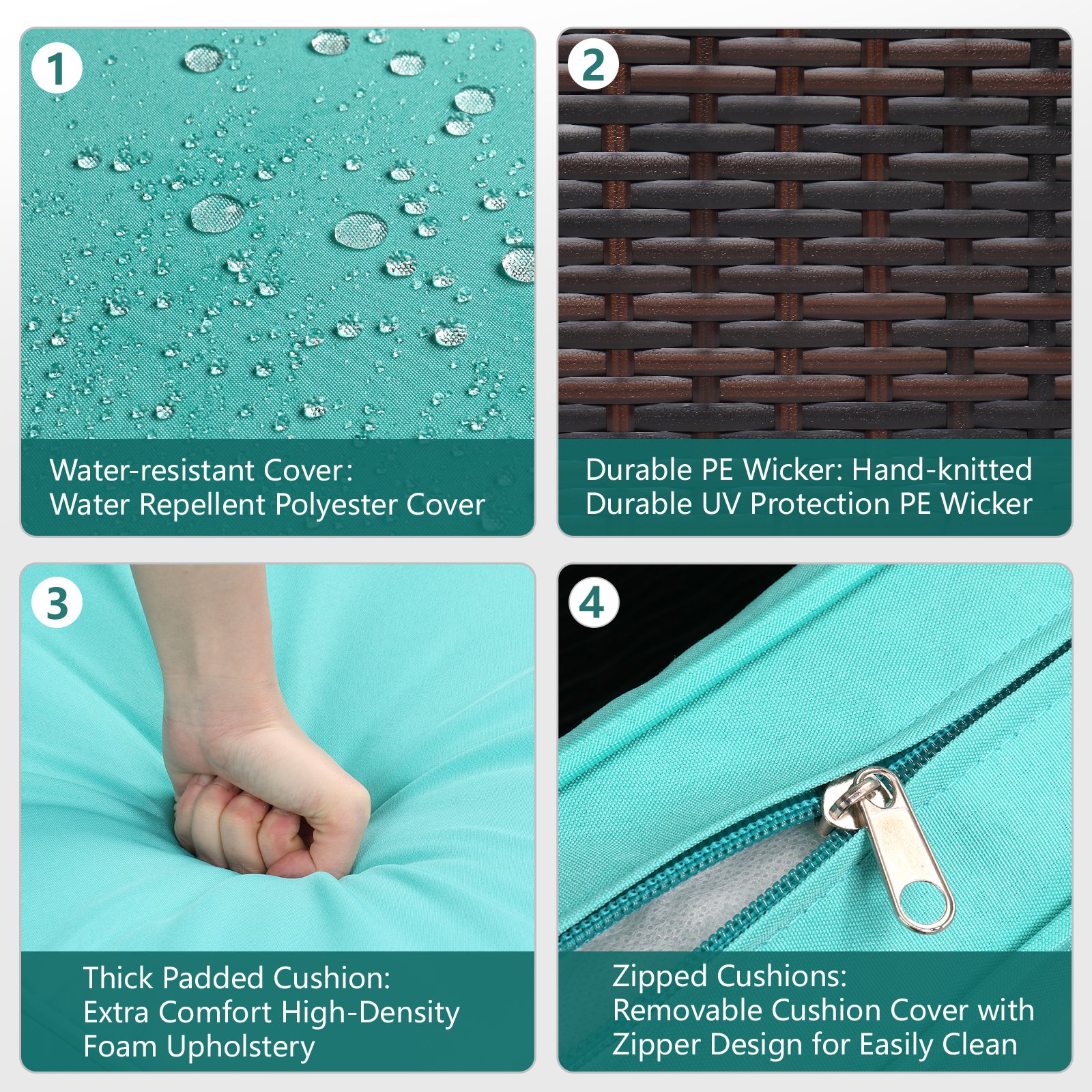 1

Water-resistant Cover:
Water Repellent Polyester Cover

2

Durable PE Wicker: Hand-knitted
Durable UV Protection PE Wicker

3

Thick Padded Cushion:
Extra Comfort High-Density
Foam Upholstery

4

Zipped Cushions:
Removable Cushion Cover with
Zipper Design for Easily Clean